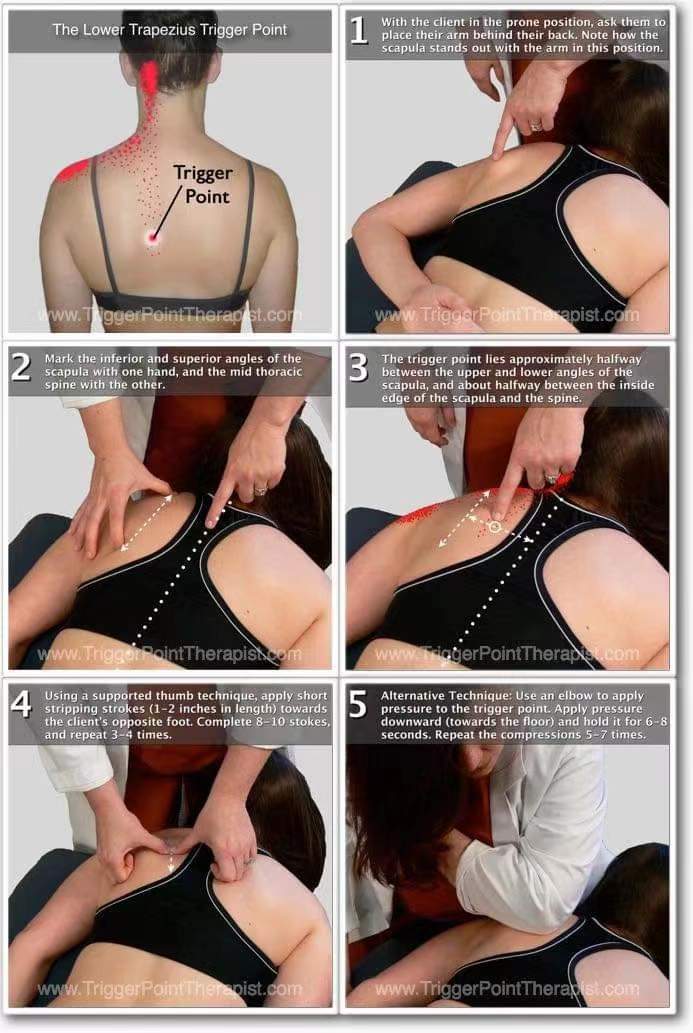 The Lower Trapezius Trigger Point

Trigger Point

www.TriggerPointTherapist.com

1 With the client in the prone position, ask them to place their arm behind their back. Note how the scapula stands out with the arm in this position.

www.TriggerPointTherapist.com

2 Mark the inferior and superior angles of the scapula with one hand, and the mid thoracic spine with the other.

www.TriggerPointTherapist.com

3 The trigger point lies approximately halfway between the upper and lower angles of the scapula, and about halfway between the inside edge of the scapula and the spine.

www.TriggerPointTherapist.com

4 Using a supported thumb technique, apply short stripping strokes (1-2 inches in length) towards the client's opposite foot. Complete 8-10 stokes, and repeat 3-4 times.

www.TriggerPointTherapist.com

5 Alternative Technique: Use an elbow to apply pressure to the trigger point. Apply pressure downward (towards the floor) and hold it for 6-8 seconds. Repeat the compressions 5-7 times.

www.TriggerPointTherapist.com